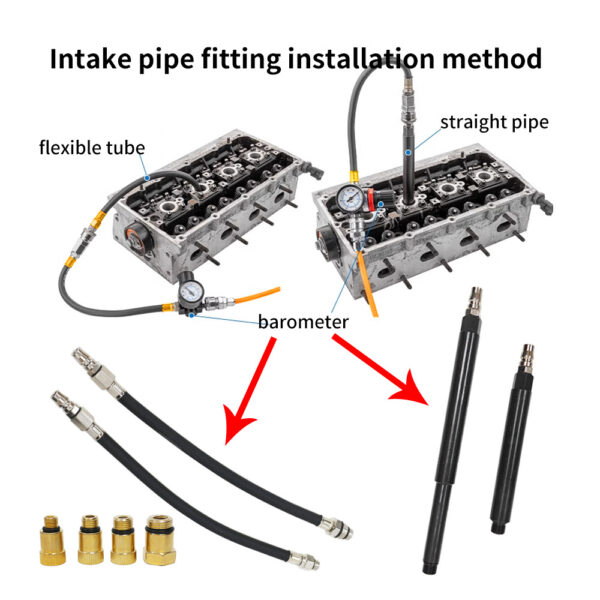 Intake pipe fitting installation method

flexible tube

straight pipe

barometer